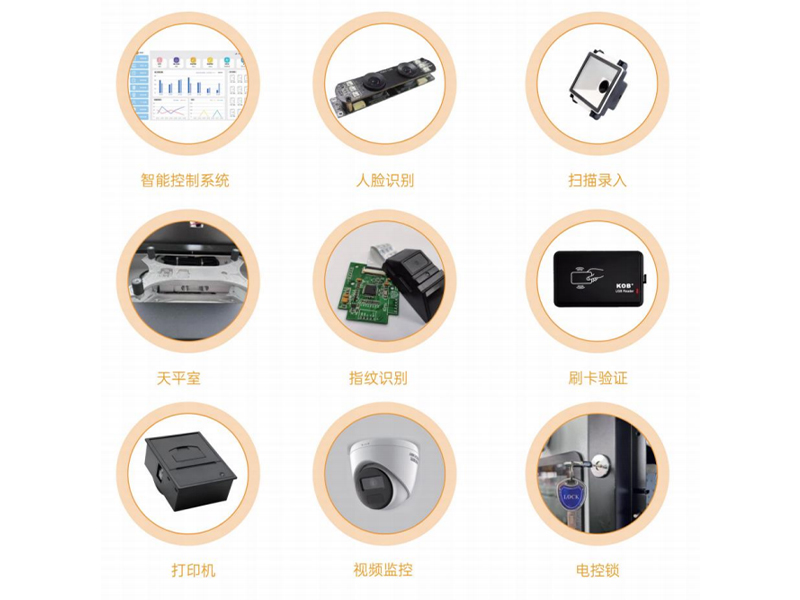 智能控制系统

人脸识别

扫描录入

天平室

指纹识别

KOB
USB Reader

刷卡验证

打印机

视频监控

LOCK

电控锁